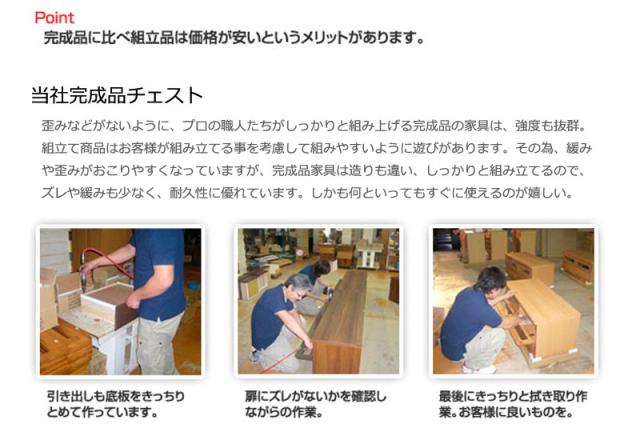 Point
完成品に比べ組立品は価格が安いというメリットがあります。

当社完成品チェスト

歪みなどがないように、プロの職人たちがしっかりと組み上げる完成品の家具は、強度も抜群。組立て商品はお客様が組み立てる事を考慮して組みやすいように遊びがあります。その為、緩みや歪みがおこりやすくなっていますが、完成品家具は造りも違い、しっかりと組み立てるので、ズレや緩みも少なく、耐久性に優れています。しかも何といってもすぐに使えるのが嬉しい。

引き出しも底板をきっちりとめて作っています。

扉にズレがないかを確認しながらの作業。

最後にきっちりと拭き取り作業。お客様に良いものを。