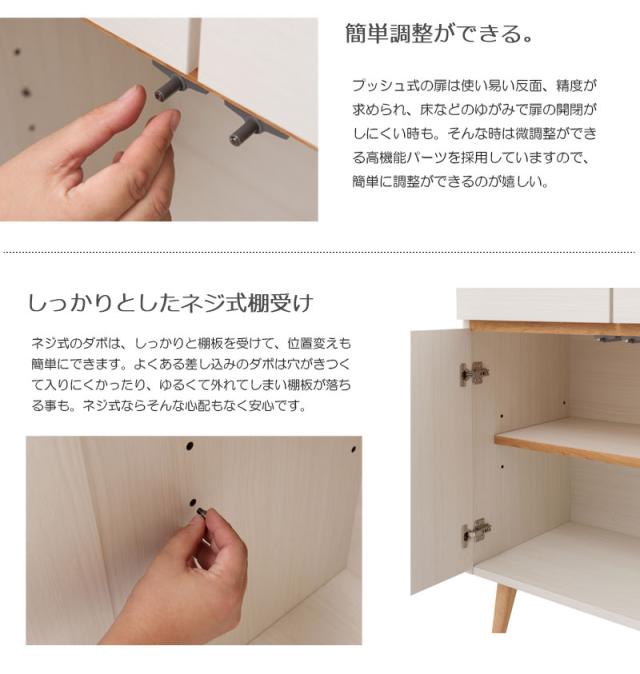 簡単調整ができる。

プッシュ式の扉は使い易い反面、精度が求められ、床などのゆがみで扉の開閉がしにくい時も。そんな時は微調整ができる高機能パーツを採用していますので、簡単に調整ができるのが嬉しい。

しっかりとしたネジ式棚受け

ネジ式のダボは、しっかりと棚板を受けて、位置変えも簡単にできます。よくある差し込みのダボは穴がきつくて入りにくかったり、ゆるくて外れてしまい棚板が落ちる事も。ネジ式ならそんな心配もなく安心です。