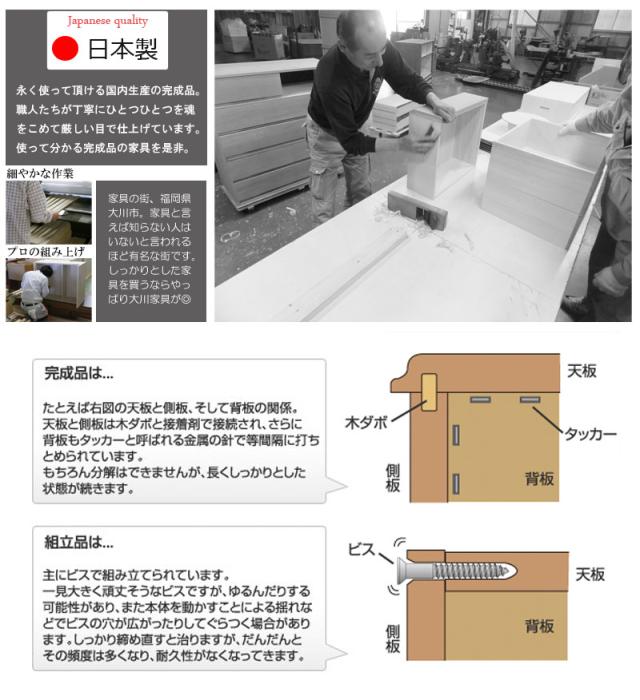 Japanese quality

日本製

永く使って頂ける国内生産の完成品。職人たちが丁寧にひとつひとつを魂をこめて厳しい目で仕上げています。使って分かる完成品の家具を是非。

細やかな作業

プロの組み上げ

家具の街、福岡県大川市。家具と言えば知らない人はいないと言われるほど有名な街です。しっかりとした家具を買うならやっぱり大川家具が◎

完成品は...

たとえば右図の天板と側板、そして背板の関係。天板と側板は木ダボと接着剤で接続され、さらに背板もタッカーと呼ばれる金属の針で等間隔に打ちとめられています。
もちろん分解はできませんが、長くしっかりとした状態が続きます。

天板
木ダボ
タッカー
側板
背板

組立品は...

主にビスで組み立てられています。
一見大きく頑丈そうなビスですが、ゆるんだりする可能性があり、また本体を動かすことによる揺れなどでビスの穴が広がったりしてぐらつく場合があります。しっかり締め直すと治りますが、だんだんとその頻度は多くなり、耐久性がなくなってきます。

ビス
天板
側板
背板