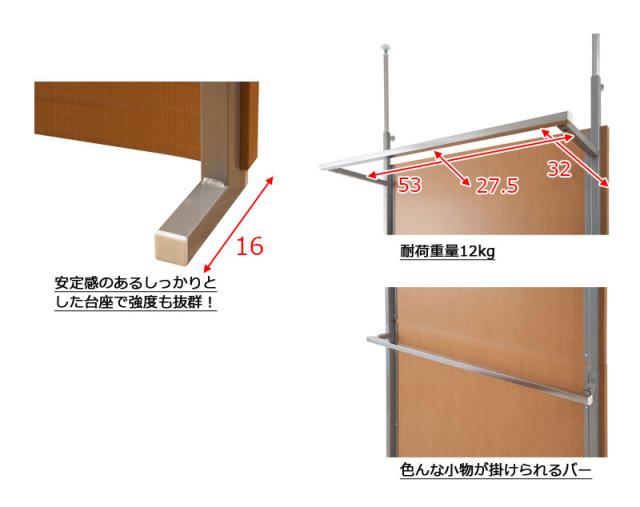 16

安定感のあるしっかりとした台座で強度も抜群！

53

27.5

32

耐荷重量12kg

色んな小物が掛けられるバー