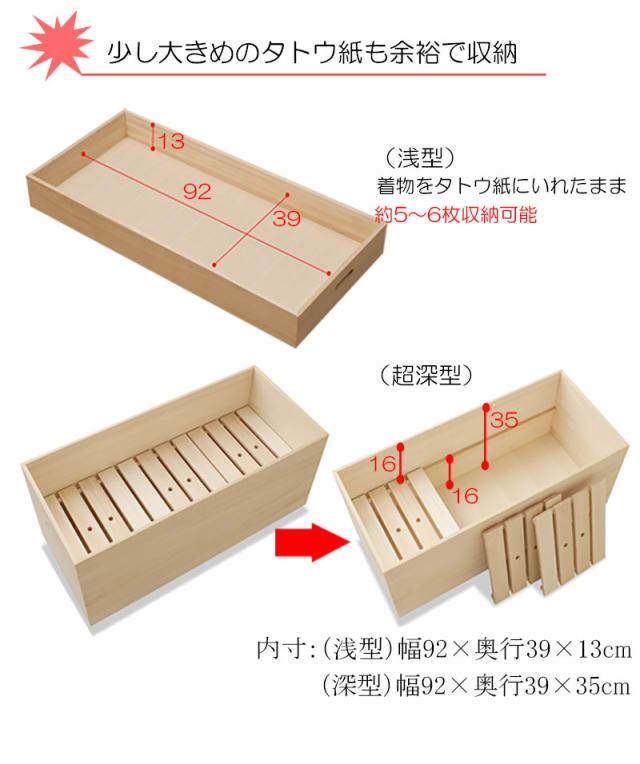 少し大きめのタトウ紙も余裕で収納

13

92

39

（浅型）
着物をタトウ紙にいれたまま
約5～6枚収納可能

（超深型）

35

16

16

内寸:（浅型）幅92×奥行39×13cm
（深型）幅92×奥行39×35cm