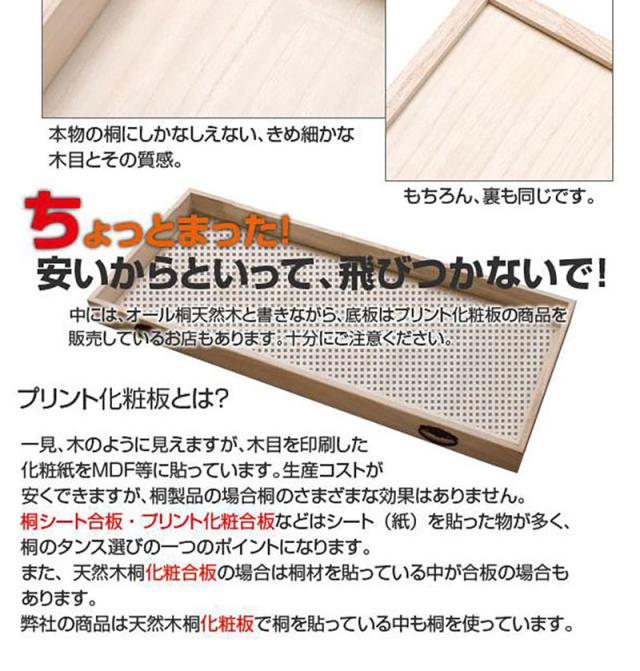 本物の桐にしかなしえない、きめ細かな木目とその質感。

もちろん、裏も同じです。

ちょっとまった!
安いからといって、飛びつかないで!

中には、オール桐天然木と書きながら、底板はプリント化粧板の商品を販売しているお店もあります。十分にご注意ください。

プリント化粧板とは?

一見、木のように見えますが、木目を印刷した化粧紙をMDF等に貼っています。生産コストが安くできますが、桐製品の場合桐のさまざまな効果はありません。
桐シート合板・プリント化粧合板などはシート（紙）を貼った物が多く、桐のタンス選びの一つのポイントになります。
また、天然木桐化粧合板の場合は桐材を貼っている中が合板の場合もあります。
弊社の商品は天然木桐化粧板で桐を貼っている中も桐を使っています。