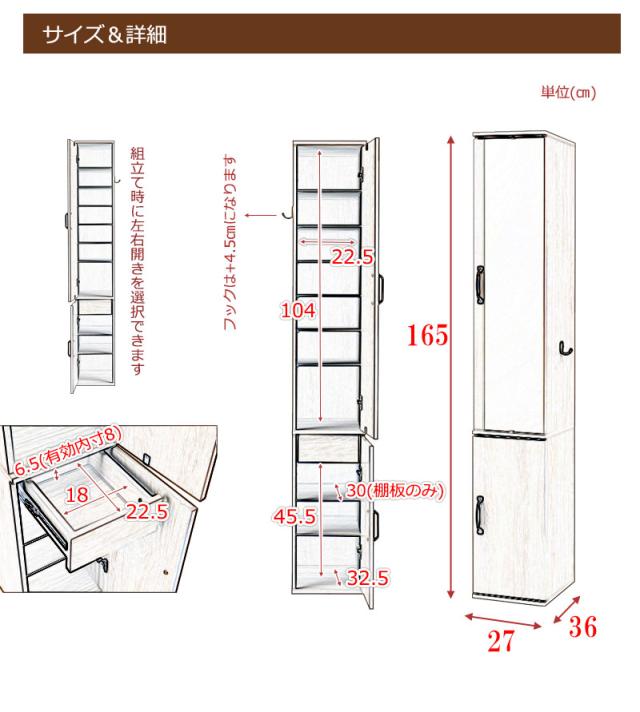 サイズ＆詳細

単位(cm)

組立て時に左右開きを選択できます

フックは+4.5cmになります

22.5

104

165

6.5(有効内寸8)

18

22.5

30(棚板のみ)

45.5

32.5

27

36