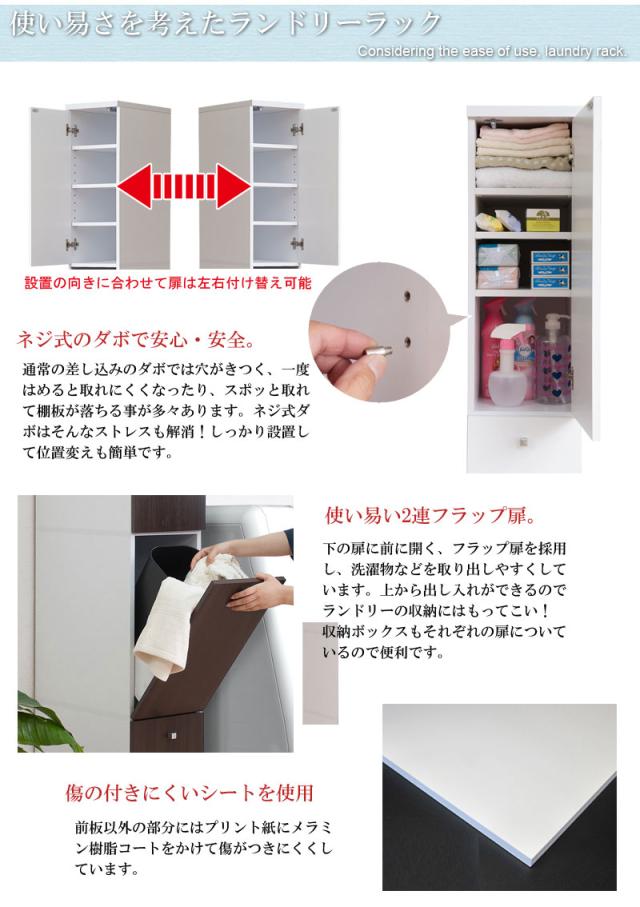 使い易さを考えたランドリーラック

Considering the ease of use, laundry rack.

設置の向きに合わせて扉は左右付け替え可能

ネジ式のダボで安心・安全。

通常の差し込みのダボでは穴がきつく、一度はめると取れにくくなったり、スポッと取れて棚板が落ちる事が多々あります。ネジ式ダボはそんなストレスも解消！しっかり設置して位置変えも簡単です。

使い易い2連フラップ扉。

下の扉に前に開く、フラップ扉を採用し、洗濯物などを取り出しやすくしています。上から出し入れができるのでランドリーの収納にはもってこい！収納ボックスもそれぞれの扉についているので便利です。

傷の付きにくいシートを使用

前板以外の部分にはプリント紙にメラミン樹脂コートをかけて傷がつきにくくしています。