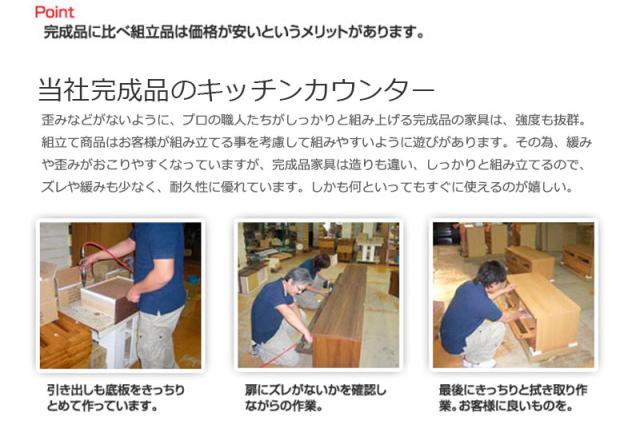 Point
完成品に比べ組立品は価格が安いというメリットがあります。

当社完成品のキッチンカウンター

歪みなどがないように、プロの職人たちがしっかりと組み上げる完成品の家具は、強度も抜群。組立て商品はお客様が組み立てる事を考慮して組みやすいように遊びがあります。その為、緩みや歪みがおこりやすくなっていますが、完成品家具は造りも違い、しっかりと組み立てるので、ズレや緩みも少なく、耐久性に優れています。しかも何といってもすぐに使えるのが嬉しい。

引き出しも底板をきっちりとめて作っています。

扉にズレがないかを確認しながらの作業。

最後にきっちりと拭き取り作業。お客様に良いものを。