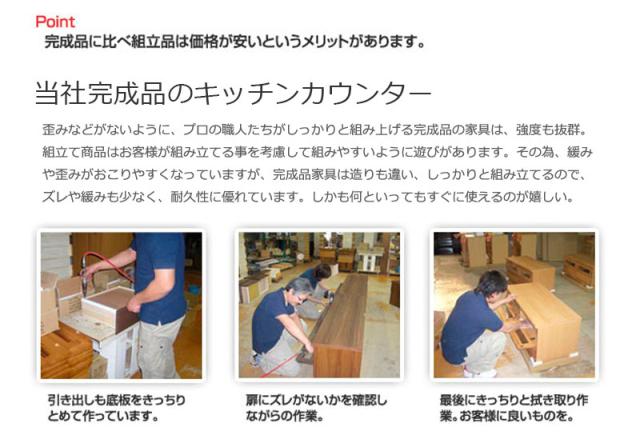 Point
完成品に比べ組立品は価格が安いというメリットがあります。

当社完成品のキッチンカウンター

歪みなどがないように、プロの職人たちがしっかりと組み上げる完成品の家具は、強度も抜群。組立て商品はお客様が組み立てる事を考慮して組みやすいように遊びがあります。その為、緩みや歪みがおこりやすくなっていますが、完成品家具は造りも違い、しっかりと組み立てるので、ズレや緩みも少なく、耐久性に優れています。しかも何といってもすぐに使えるのが嬉しい。

引き出しも底板をきっちりとめて作っています。

扉にズレがないかを確認しながらの作業。

最後にきっちりと拭き取り作業。お客様に良いものを。