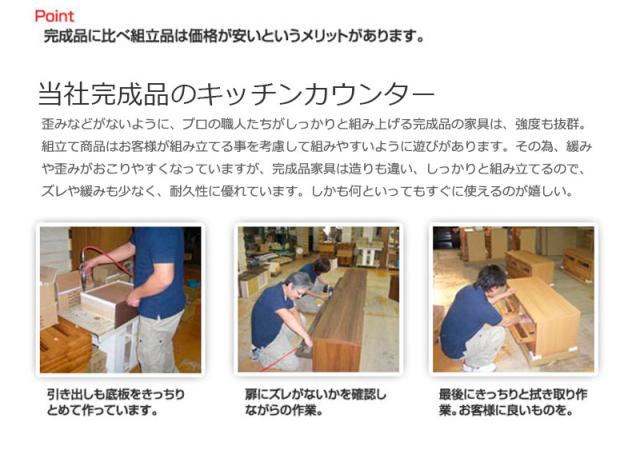 Point
完成品に比べ組立品は価格が安いというメリットがあります。

当社完成品のキッチンカウンター
歪みなどがないように、プロの職人たちがしっかりと組み上げる完成品の家具は、強度も抜群。組立て商品はお客様が組み立てる事を考慮して組みやすいように遊びがあります。その為、緩みや歪みがおこりやすくなっていますが、完成品家具は造りも違い、しっかりと組み立てるので、ズレや緩みも少なく、耐久性に優れています。しかも何といってもすぐに使えるのが嬉しい。

引き出しも底板をきっちりとめて作っています。

扉にズレがないかを確認しながらの作業。

最後にきっちりと拭き取り作業。お客様に良いものを。