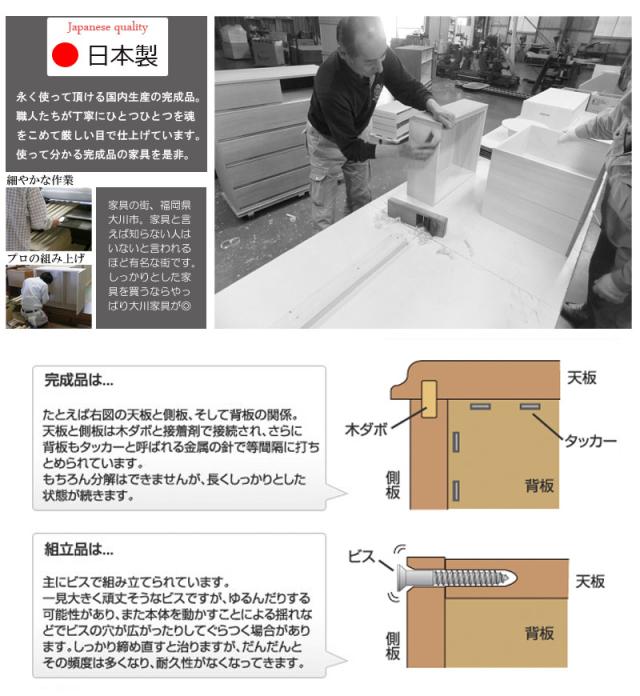 Japanese quality

日本製

永く使って頂ける国内生産の完成品。職人たちが丁寧にひとつひとつを魂をこめて厳しい目で仕上げています。使って分かる完成品の家具を是非。

細やかな作業

プロの組み上げ

家具の街、福岡県大川市。家具と言えば知らない人はいないと言われるほど有名な街です。しっかりとした家具を買うならやっぱり大川家具が◎

完成品は...

たとえば右図の天板と側板、そして背板の関係。天板と側板は木ダボと接着剤で接続され、さらに背板もタッカーと呼ばれる金属の針で等間隔に打ちとめられています。
もちろん分解はできませんが、長くしっかりとした状態が続きます。

天板
木ダボ
タッカー
側板
背板

組立品は...

主にビスで組み立てられています。
一見大きく頑丈そうなビスですが、ゆるんだりする可能性があり、また本体を動かすことによる揺れなどでビスの穴が広がったりしてぐらつく場合があります。しっかり締め直すと治りますが、だんだんとその頻度は多くなり、耐久性がなくなってきます。

ビス
天板
側板
背板