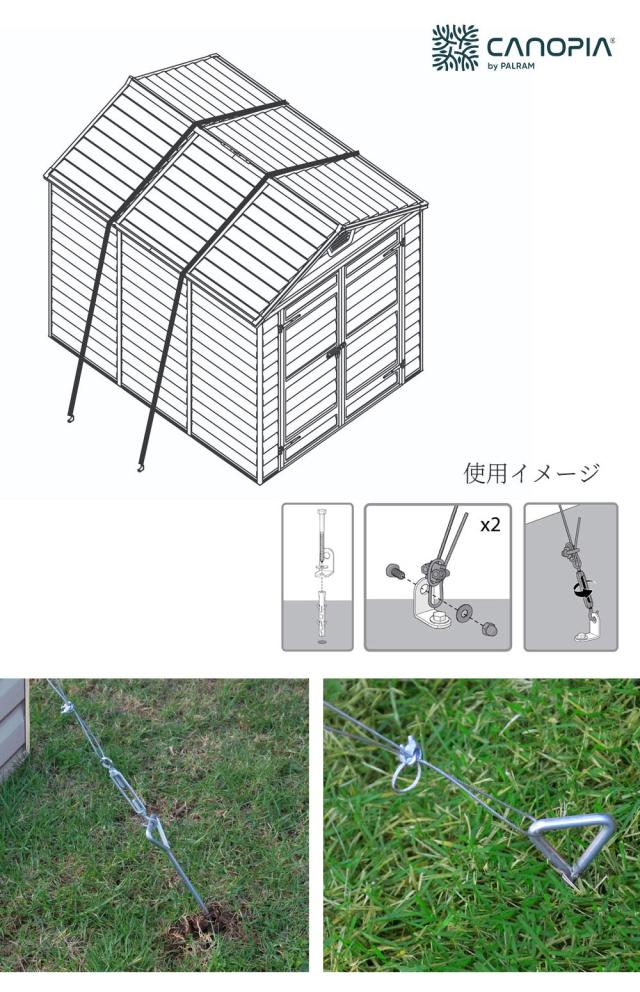 CANOPIA®
by PALRAM

使用イメージ

x2