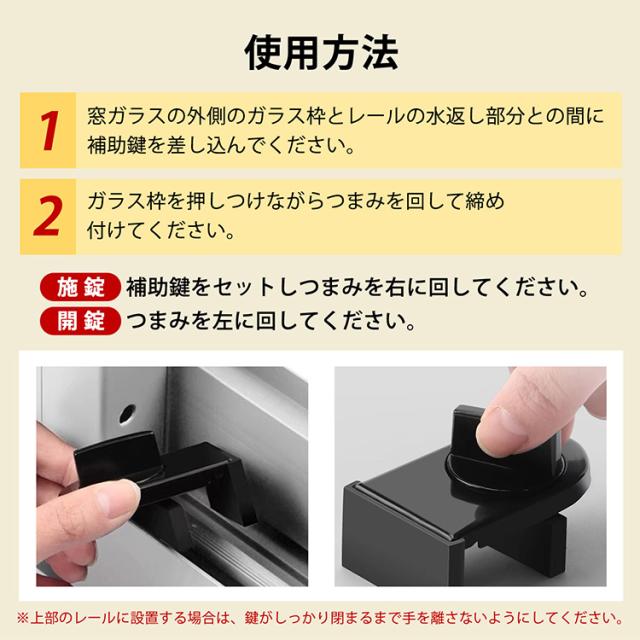 使用方法

1 窓ガラスの外側のガラス枠とレールの水返し部分との間に補助鍵を差し込んでください。

2 ガラス枠を押しつけながらつまみを回して締め付けてください。

施錠 補助鍵をセットしつまみを右に回してください。
開錠 つまみを左に回してください。

※上部のレールに設置する場合は、鍵がしっかり閉まるまで手を離さないようにしてください。