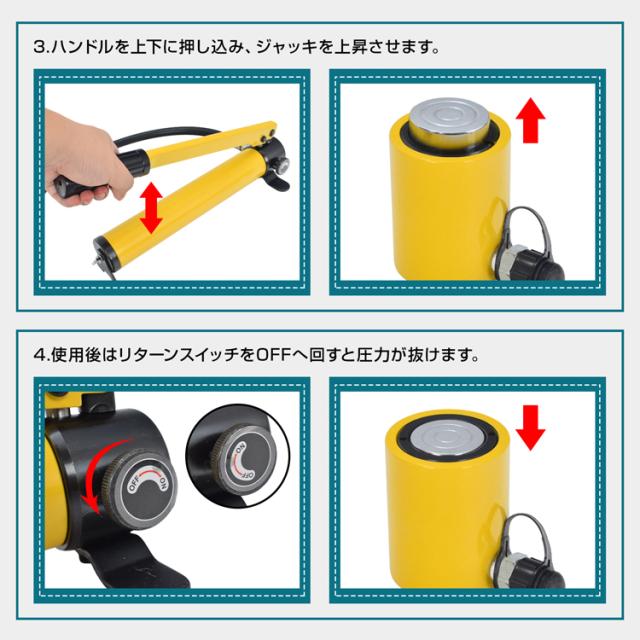 3.ハンドルを上下に押し込み、ジャッキを上昇させます。

4.使用後はリターンスイッチをOFFへ回すと圧力が抜けます。

OFF ON

ON OFF