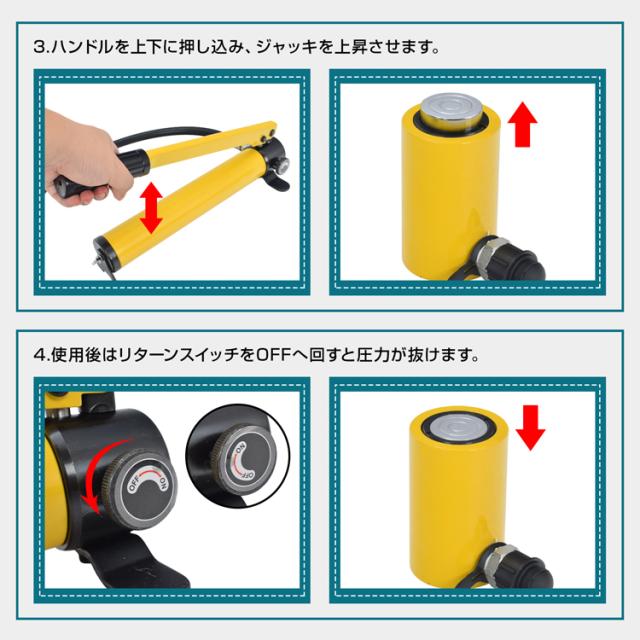 3.ハンドルを上下に押し込み、ジャッキを上昇させます。

4.使用後はリターンスイッチをOFFへ回すと圧力が抜けます。

OFF ON

ON OFF