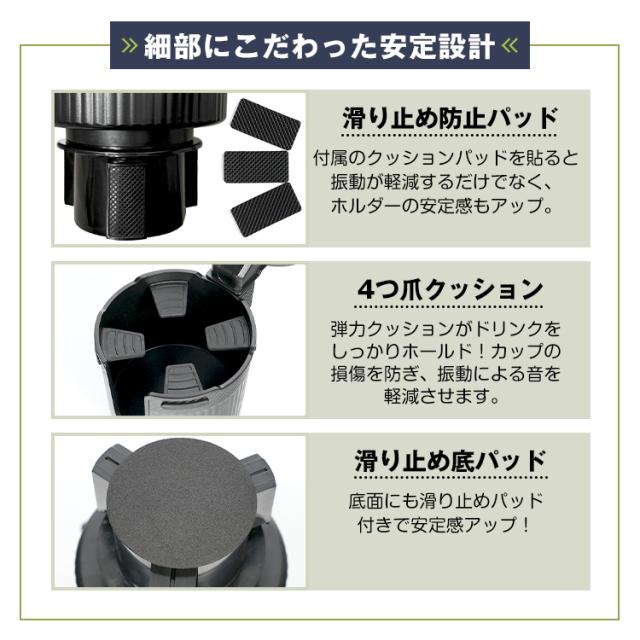 » 細部にこだわった安定設計 «

滑り止め防止パッド

付属のクッションパッドを貼ると振動が軽減するだけでなく、ホルダーの安定感もアップ。

4つ爪クッション

弾力クッションがドリンクをしっかりホールド！カップの損傷を防ぎ、振動による音を軽減させます。

滑り止め底パッド

底面にも滑り止めパッド付きで安定感アップ！