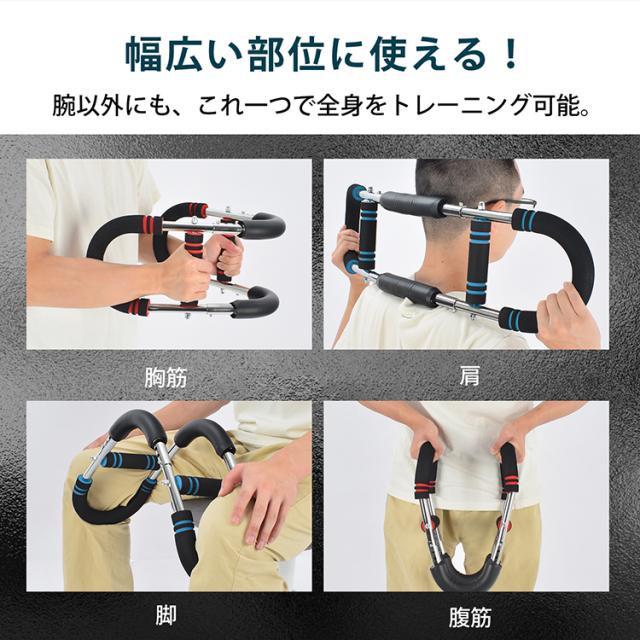 幅広い部位に使える！

腕以外にも、これ一つで全身をトレーニング可能。

胸筋

肩

脚

腹筋