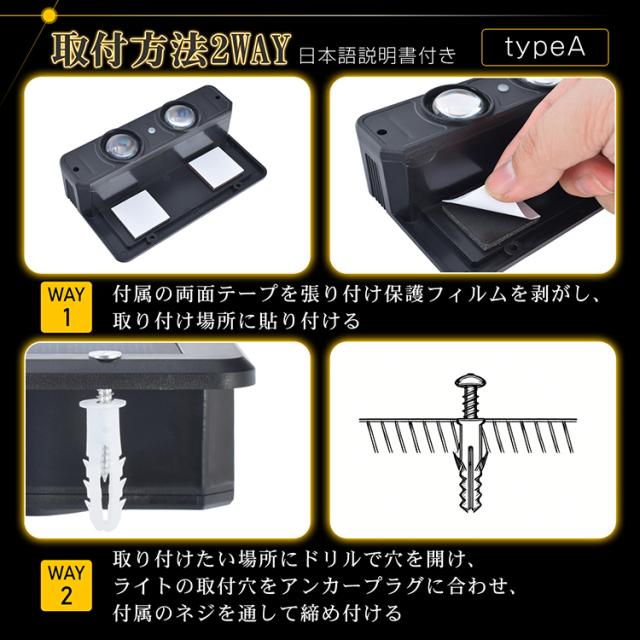 取付方法2WAY 日本語説明書付き

typeA

WAY 1

付属の両面テープを張り付け保護フィルムを剥がし、取り付け場所に貼り付ける

WAY 2

取り付けたい場所にドリルで穴を開け、ライトの取付穴をアンカープラグに合わせ、付属のネジを通して締め付ける