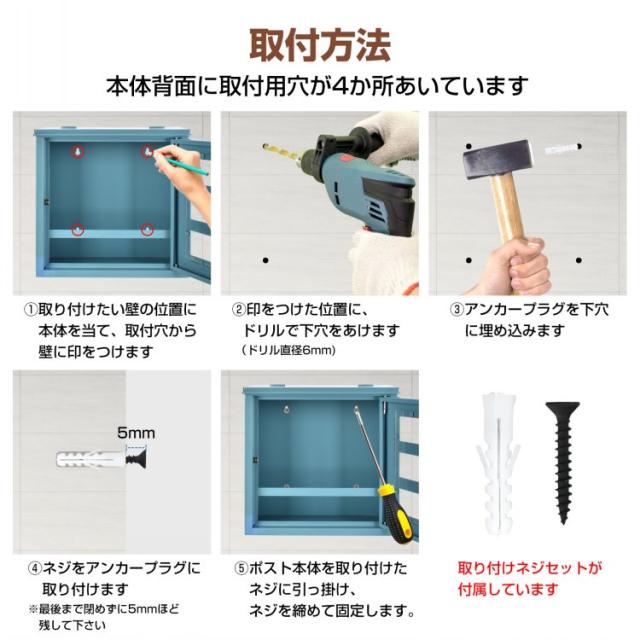 取付方法

本体背面に取付用穴が4か所あいています

①取り付けたい壁の位置に本体を当て、取付穴から壁に印をつけます

②印をつけた位置に、ドリルで下穴をあけます
（ドリル直径6mm）

③アンカープラグを下穴に埋め込みます

5mm

④ネジをアンカープラグに取り付けます
※最後まで閉めずに5mmほど残して下さい

⑤ポスト本体を取り付けたネジに引っ掛け、ネジを締めて固定します。

取り付けネジセットが付属しています