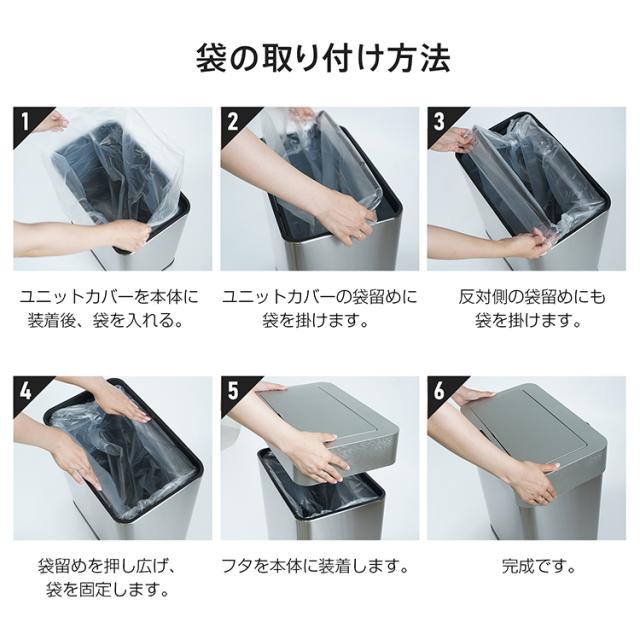 袋の取り付け方法

1

ユニットカバーを本体に装着後、袋を入れる。

2

ユニットカバーの袋留めに袋を掛けます。

3

反対側の袋留めにも袋を掛けます。

4

袋留めを押し広げ、袋を固定します。

5

フタを本体に装着します。

6

完成です。