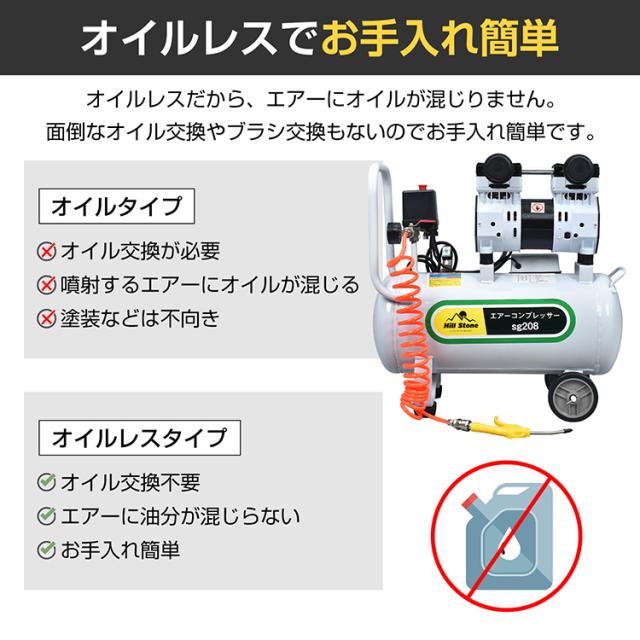 オイルレスでお手入れ簡単

オイルレスだから、エアーにオイルが混じりません。
面倒なオイル交換やブラシ交換もないのでお手入れ簡単です。

オイルタイプ

オイル交換が必要
噴射するエアーにオイルが混じる
塗装などは不向き

Hill Stone
エアーコンプレッサー
sg208

オイルレスタイプ

オイル交換不要
エアーに油分が混じらない
お手入れ簡単