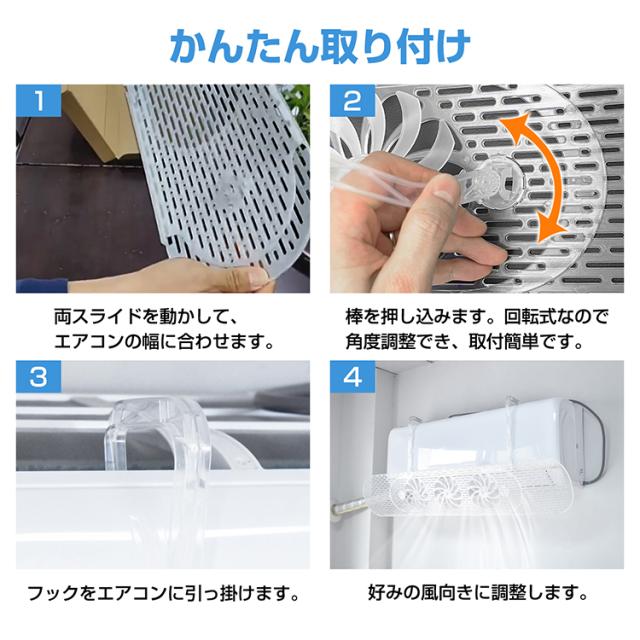 かんたん取り付け

1

両スライドを動かして、エアコンの幅に合わせます。

2

棒を押し込みます。回転式なので角度調整でき、取付簡単です。

3

フックをエアコンに引っ掛けます。

4

好みの風向きに調整します。