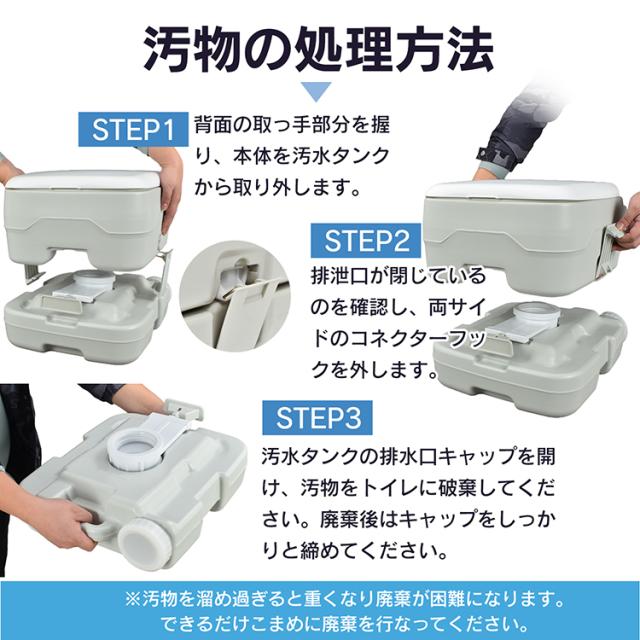 汚物の処理方法

STEP1
背面の取っ手部分を握り、本体を汚水タンクから取り外します。

STEP2
排泄口が閉じているのを確認し、両サイドのコネクターフックを外します。

STEP3
汚水タンクの排水口キャップを開け、汚物をトイレに破棄してください。廃棄後はキャップをしっかりと締めてください。

※汚物を溜め過ぎると重くなり廃棄が困難になります。
できるだけこまめに廃棄を行なってください。