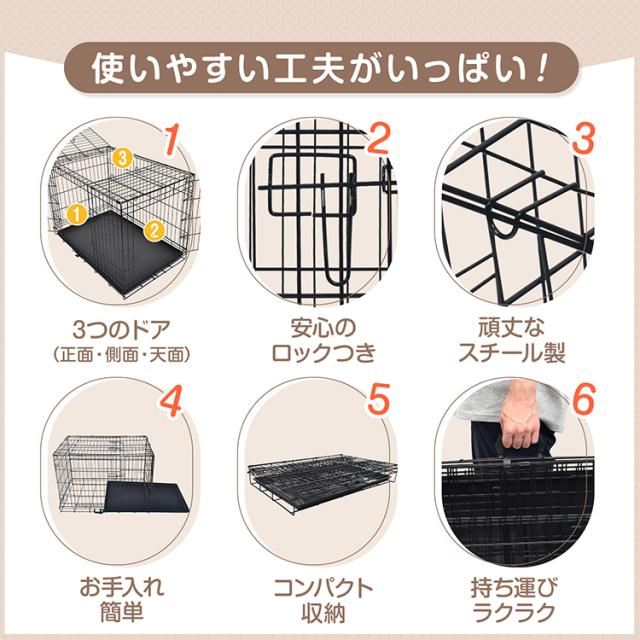 使いやすい工夫がいっぱい！

1
3
1
2
3つのドア
（正面・側面・天面）

2
安心の
ロックつき

3
頑丈な
スチール製

4
お手入れ
簡単

5
コンパクト
収納

6
持ち運び
ラクラク