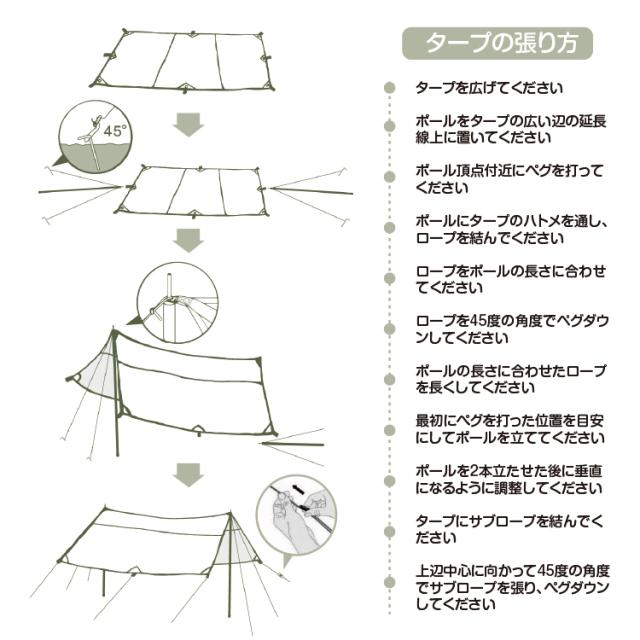 45°

タープの張り方

タープを広げてください

ポールをタープの広い辺の延長線上に置いてください

ポール頂点付近にペグを打ってください

ポールにタープのハトメを通し、ロープを結んでください

ロープをポールの長さに合わせてください

ロープを45度の角度でペグダウンしてください

ポールの長さに合わせたロープを長くしてください

最初にペグを打った位置を目安にしてポールを立ててください

ポールを2本立たせた後に垂直になるように調整してください

タープにサブロープを結んでください

上辺中心に向かって45度の角度でサブロープを張り、ペグダウンしてください