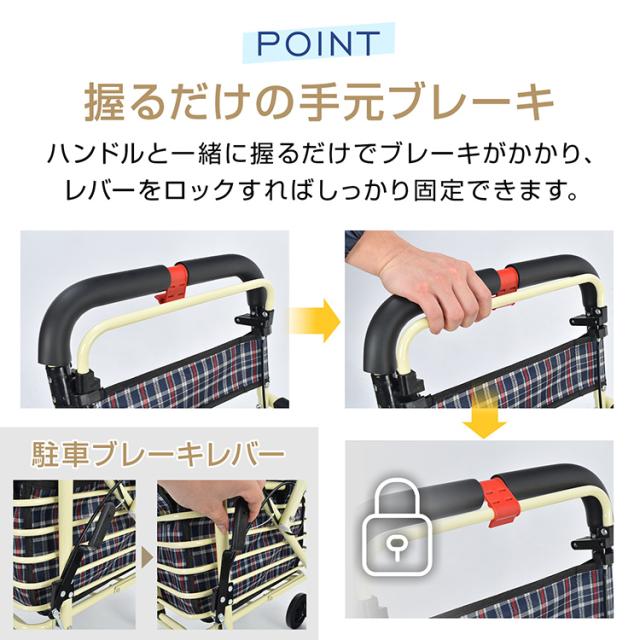 POINT

握るだけの手元ブレーキ

ハンドルと一緒に握るだけでブレーキがかかり、レバーをロックすればしっかり固定できます。

駐車ブレーキレバー