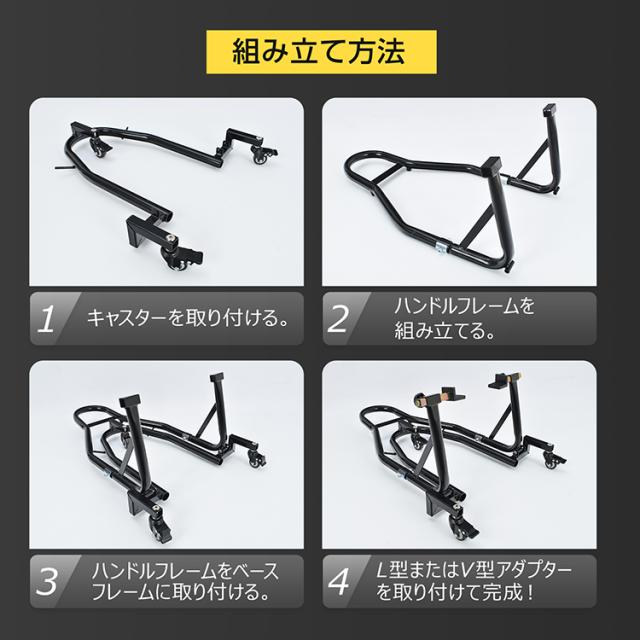 組み立て方法

1 キャスターを取り付ける。

2 ハンドルフレームを組み立てる。

3 ハンドルフレームをベースフレームに取り付ける。

4 L型またはV型アダプターを取り付けて完成！