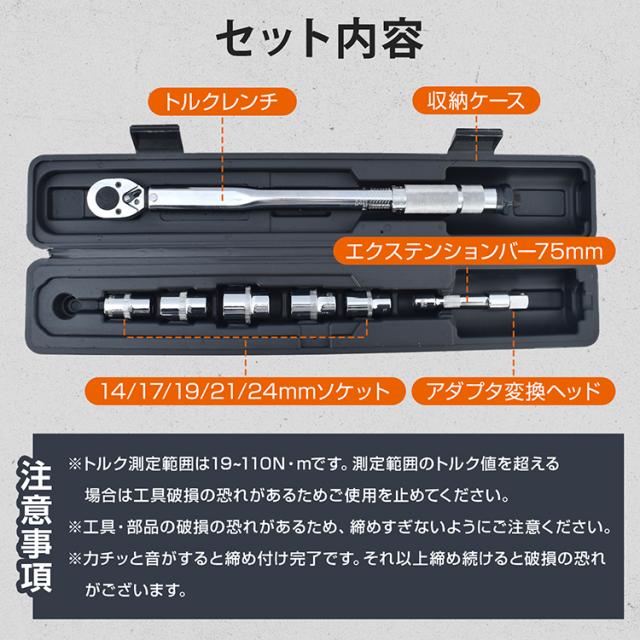 セット内容

トルクレンチ

収納ケース

エクステンションバー75mm

14/17/19/21/24mmソケット

アダプタ変換ヘッド

注意事項

※トルク測定範囲は19~110N・mです。測定範囲のトルク値を超える場合は工具破損の恐れがあるためご使用を止めてください。

※工具・部品の破損の恐れがあるため、締めすぎないようにご注意ください。

※カチッと音がすると締め付け完了です。それ以上締め続けると破損の恐れがございます。