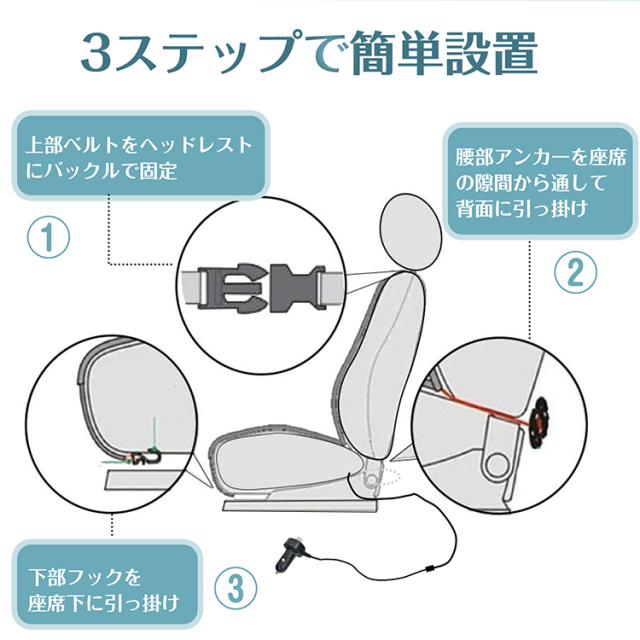 3ステップで簡単設置

上部ベルトをヘッドレストにバックルで固定

①

腰部アンカーを座席の隙間から通して背面に引っ掛け

②

下部フックを座席下に引っ掛け

③