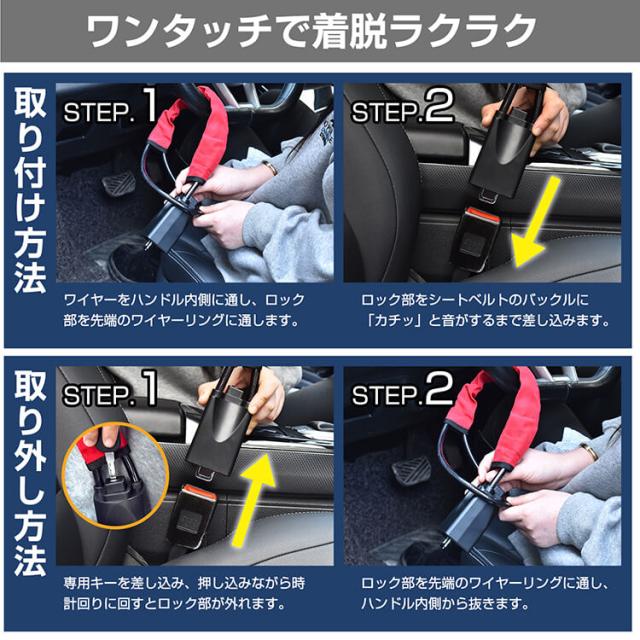 ワンタッチで着脱ラクラク

取り付け方法

STEP.1

ワイヤーをハンドル内側に通し、ロック部を先端のワイヤーリングに通します。

STEP.2

ロック部をシートベルトのバックルに「カチッ」と音がするまで差し込みます。

取り外し方法

STEP.1

専用キーを差し込み、押し込みながら時計回りに回すとロック部が外れます。

STEP.2

ロック部を先端のワイヤーリングに通し、ハンドル内側から抜きます。