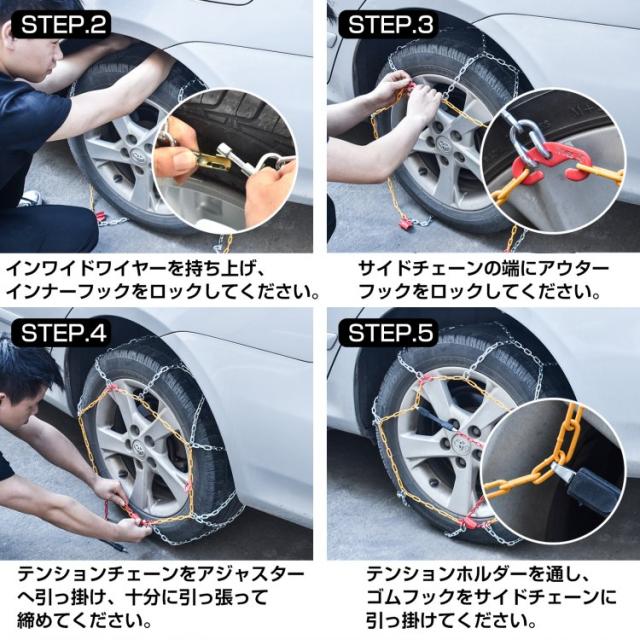 STEP.2

インワイドワイヤーを持ち上げ、インナーフックをロックしてください。

STEP.3

サイドチェーンの端にアウターフックをロックしてください。

STEP.4

テンションチェーンをアジャスターへ引っ掛け、十分に引っ張って締めてください。

STEP.5

テンションホルダーを通し、ゴムフックをサイドチェーンに引っ掛けてください。