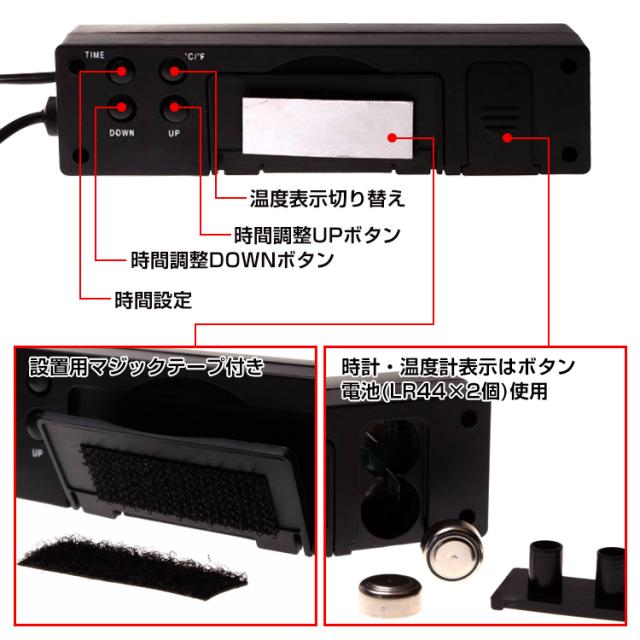 TIME
°C/°F
DOWN
UP

温度表示切り替え
時間調整UPボタン
時間調整DOWNボタン
時間設定

設置用マジックテープ付き
UP

時計・温度計表示はボタン電池(LR44×2個)使用