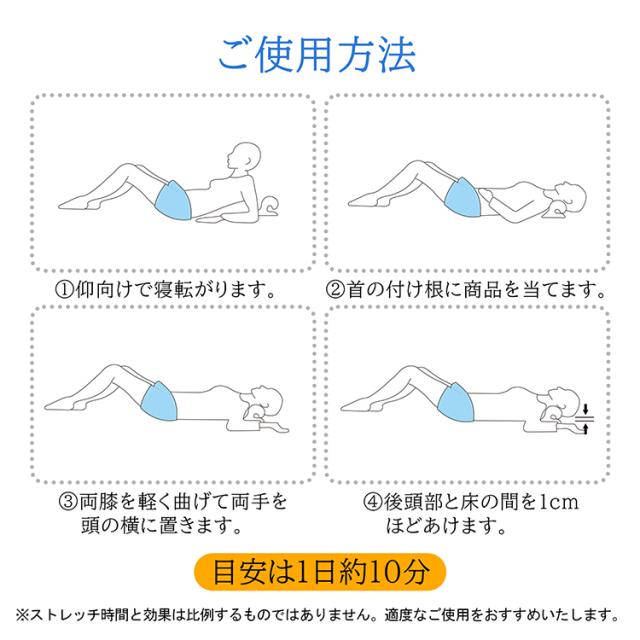 ご使用方法

①仰向けで寝転がります。

②首の付け根に商品を当てます。

③両膝を軽く曲げて両手を頭の横に置きます。

④後頭部と床の間を1cmほどあけます。

目安は1日約10分

※ストレッチ時間と効果は比例するものではありません。適度なご使用をおすすめいたします。