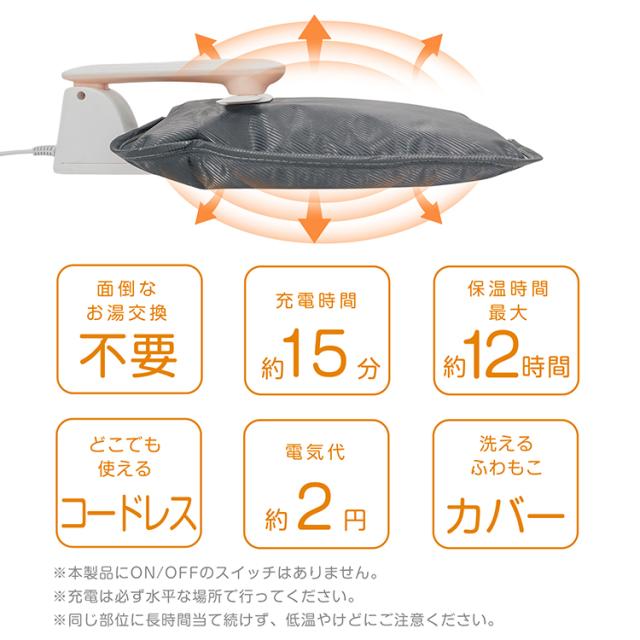 面倒な
お湯交換
不要

充電時間
約15分

保温時間
最大
約12時間

どこでも
使える
コードレス

電気代
約2円

洗える
ふわもこ
カバー

※本製品にON/OFFのスイッチはありません。
※充電は必ず水平な場所で行ってください。
※同じ部位に長時間当て続けず、低温やけどにご注意ください。