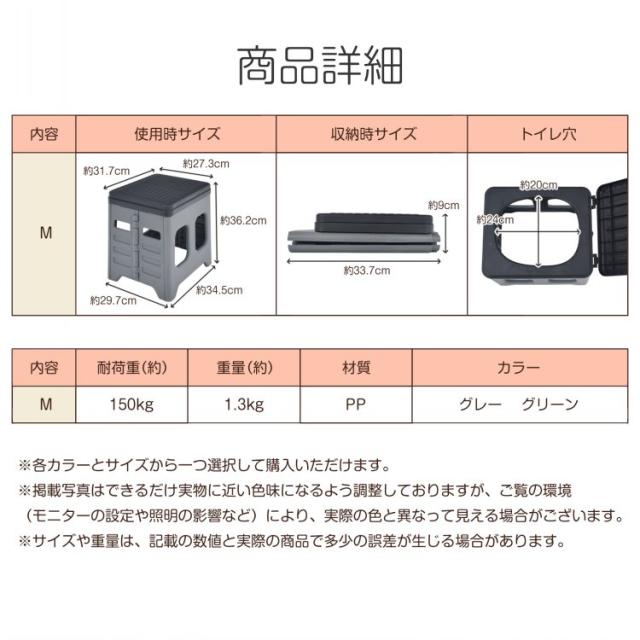 商品詳細

| 内容 | 使用時サイズ | 収納時サイズ | トイレ穴 |
|---|---|---|---|
| M | 約31.7cm 約27.3cm 約36.2cm 約29.7cm 約34.5cm | 約9cm 約33.7cm | 約20cm 約24cm |

| 内容 | 耐荷重(約) | 重量(約) | 材質 | カラー |
|---|---|---|---|---|
| M | 150kg | 1.3kg | PP | グレー　グリーン |

※各カラーとサイズから一つ選択して購入いただけます。
※掲載写真はできるだけ実物に近い色味になるよう調整しておりますが、ご覧の環境（モニターの設定や照明の影響など）により、実際の色と異なって見える場合がございます。
※サイズや重量は、記載の数値と実際の商品で多少の誤差が生じる場合があります。