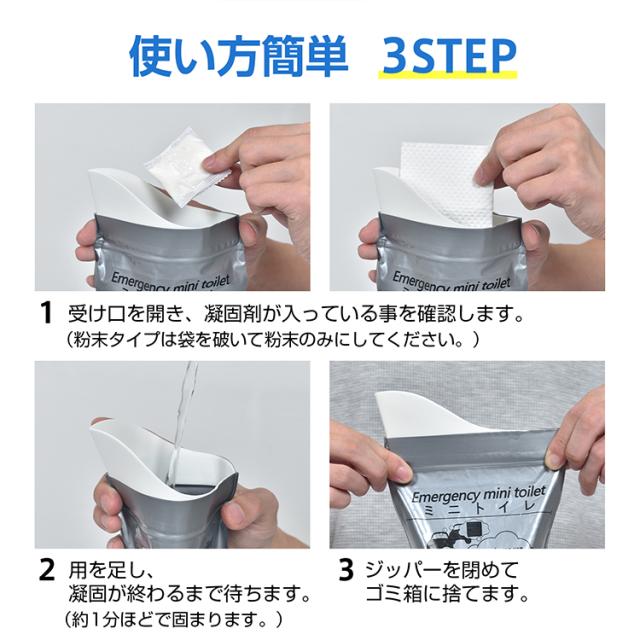 使い方簡単　3STEP

Emergency mini toilet

Emergency mini toilet

1 受け口を開き、凝固剤が入っている事を確認します。
（粉末タイプは袋を破いて粉末のみにしてください。）

Emergency mini toilet
ミニトイレ

2 用を足し、
凝固が終わるまで待ちます。
（約1分ほどで固まります。）

3 ジッパーを閉めて
ゴミ箱に捨てます。