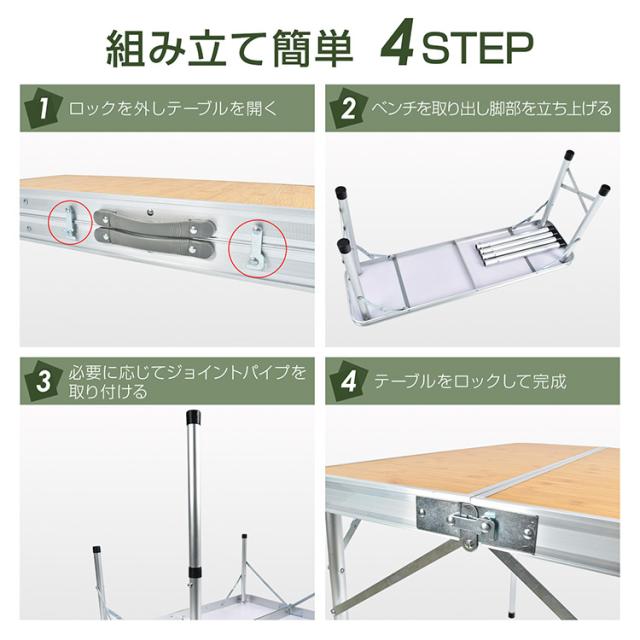 組み立て簡単 4STEP

1 ロックを外しテーブルを開く

2 ベンチを取り出し脚部を立ち上げる

3 必要に応じてジョイントパイプを取り付ける

4 テーブルをロックして完成