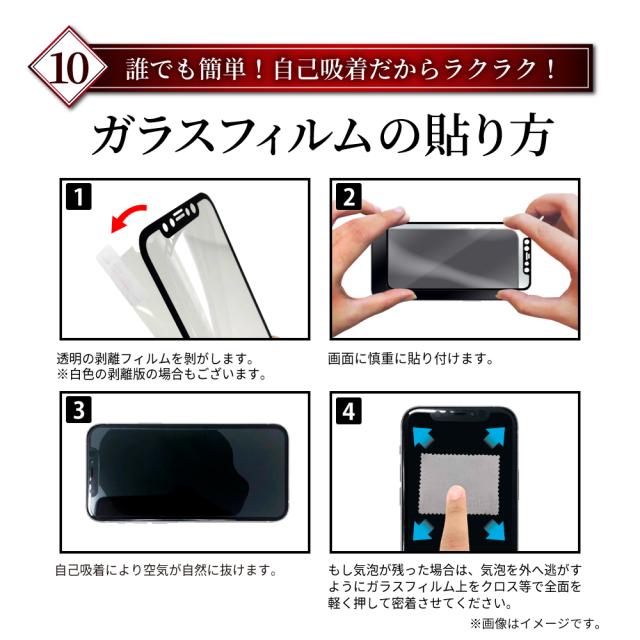 10 誰でも簡単！自己吸着だからラクラク！

ガラスフィルムの貼り方

1

透明の剥離フィルムを剥がします。
※白色の剥離版の場合もございます。

2

画面に慎重に貼り付けます。

3

自己吸着により空気が自然に抜けます。

4

もし気泡が残った場合は、気泡を外へ逃がすようにガラスフィルム上をクロス等で全面を軽く押して密着させてください。

※画像はイメージです。