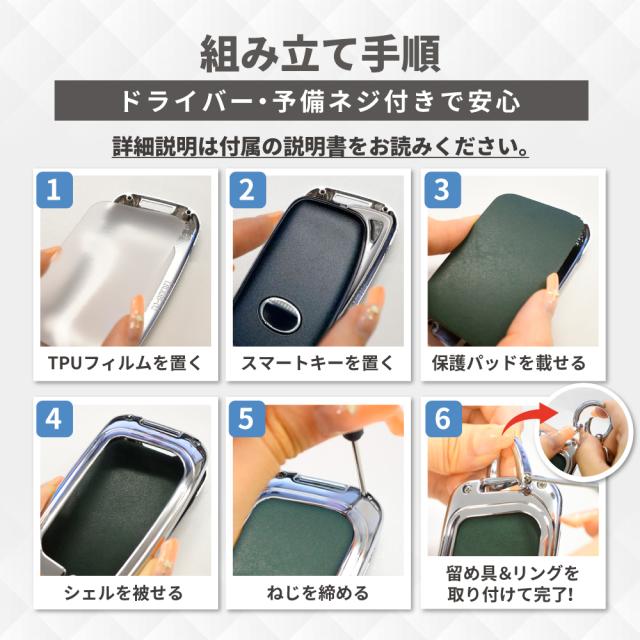 組み立て手順

ドライバー・予備ネジ付きで安心

詳細説明は付属の説明書をお読みください。

1
TPUフィルムを置く

2
スマートキーを置く

3
保護パッドを載せる

4
シェルを被せる

5
ねじを締める

6
留め具&リングを取り付けて完了!