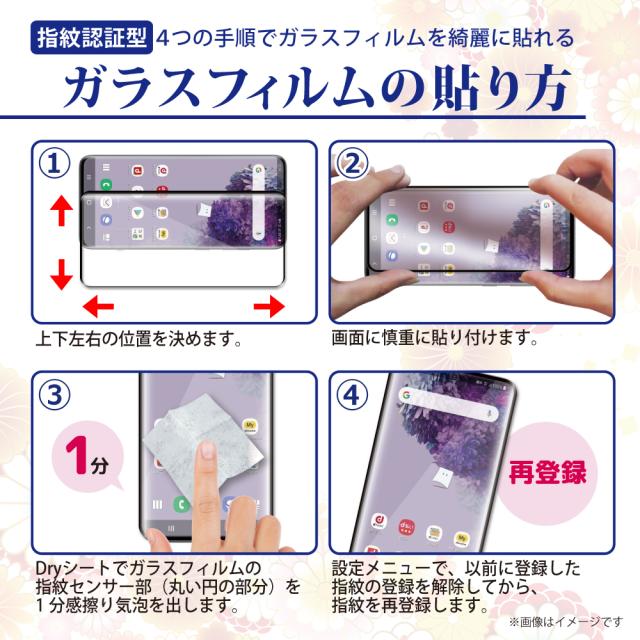 指紋認証型 4つの手順でガラスフィルムを綺麗に貼れる

ガラスフィルムの貼り方

①

上下左右の位置を決めます。

②

画面に慎重に貼り付けます。

③

1分

Dryシートでガラスフィルムの指紋センサー部（丸い円の部分）を1分感擦り気泡を出します。

④

再登録

設定メニューで、以前に登録した指紋の登録を解除してから、指紋を再登録します。

※画像はイメージです