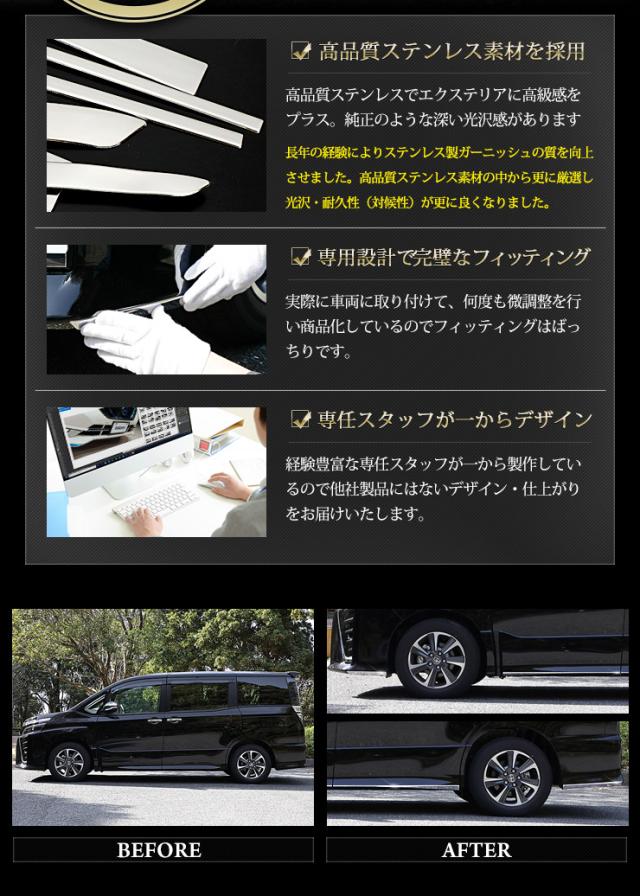 高品質ステンレス素材を採用

高品質ステンレスでエクステリアに高級感をプラス。純正のような深い光沢感があります

長年の経験によりステンレス製ガーニッシュの質を向上させました。高品質ステンレス素材の中から更に厳選し光沢・耐久性（対候性）が更に良くなりました。

専用設計で完璧なフィッティング

実際に車両に取り付けて、何度も微調整を行い商品化しているのでフィッティングはばっちりです。

専任スタッフが一からデザイン

経験豊富な専任スタッフが一から製作しているので他社製品にはないデザイン・仕上がりをお届けいたします。

BEFORE

AFTER