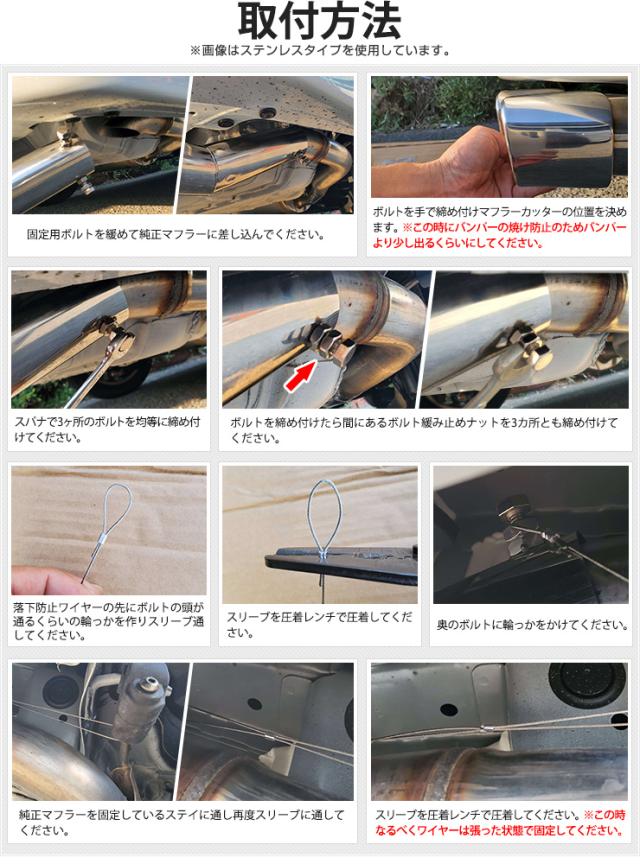 取付方法

※画像はステンレスタイプを使用しています。

固定用ボルトを緩めて純正マフラーに差し込んでください。

ボルトを手で締め付けマフラーカッターの位置を決めます。※この時にバンパーの焼け防止のためバンパーより少し出るくらいにしてください。

スパナで3ヶ所のボルトを均等に締め付けてください。

ボルトを締め付けたら間にあるボルト緩み止めナットを3カ所とも締め付けてください。

落下防止ワイヤーの先にボルトの頭が通るくらいの輪っかを作りスリーブ通してください。

スリーブを圧着レンチで圧着してください。

奥のボルトに輪っかをかけてください。

純正マフラーを固定しているステイに通し再度スリーブに通してください。

スリーブを圧着レンチで圧着してください。※この時なるべくワイヤーは張った状態で固定してください。