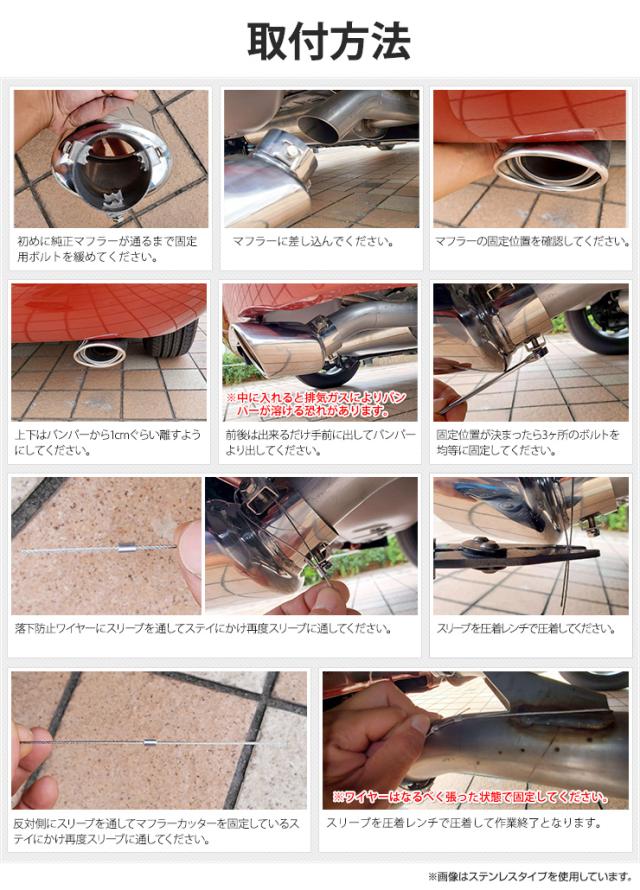 取付方法

初めに純正マフラーが通るまで固定用ボルトを緩めてください。

マフラーに差し込んでください。

マフラーの固定位置を確認してください。

上下はバンパーから1cmぐらい離すようにしてください。

※中に入れると排気ガスによりバンパーが溶ける恐れがあります。

前後は出来るだけ手前に出してバンパーより出してください。

固定位置が決まったら3ヶ所のボルトを均等に固定してください。

落下防止ワイヤーにスリーブを通してステイにかけ再度スリーブに通してください。

スリーブを圧着レンチで圧着してください。

反対側にスリーブを通してマフラーカッターを固定しているステイにかけ再度スリーブに通してください。

※ワイヤーはなるべく張った状態で固定してください。

スリーブを圧着レンチで圧着して作業終了となります。

※画像はステンレスタイプを使用しています。