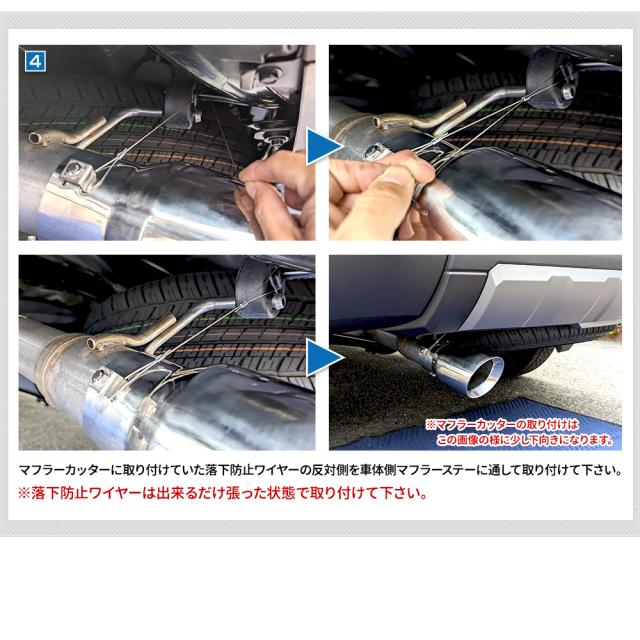 4

※マフラーカッターの取り付けはこの画像の様に少し下向きになります。

マフラーカッターに取り付けていた落下防止ワイヤーの反対側を車体側マフラーステーに通して取り付けて下さい。

※落下防止ワイヤーは出来るだけ張った状態で取り付けて下さい。