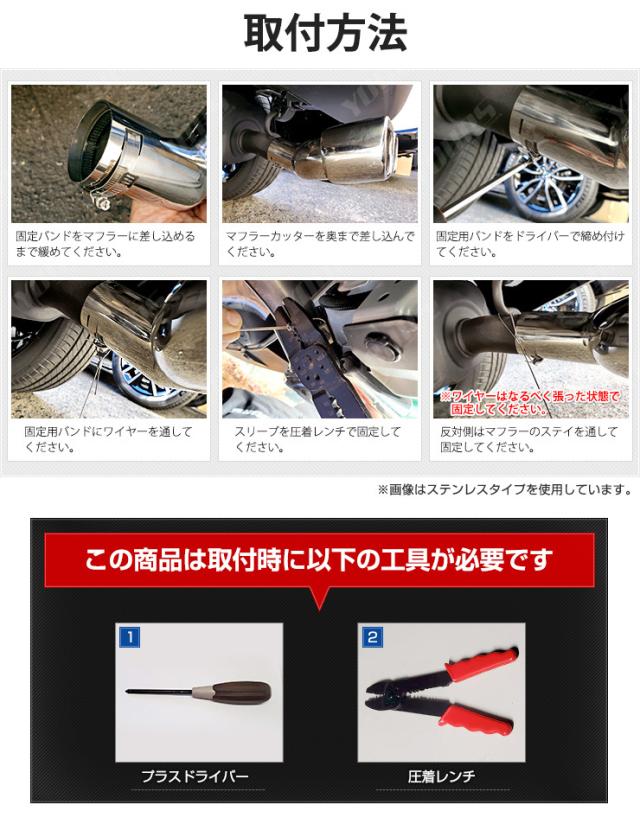 取付方法

固定バンドをマフラーに差し込めるまで緩めてください。

マフラーカッターを奥まで差し込んでください。

固定用バンドをドライバーで締め付けてください。

固定用バンドにワイヤーを通してください。

スリーブを圧着レンチで固定してください。

※ワイヤーはなるべく張った状態で固定してください。

反対側はマフラーのステイを通して固定してください。

※画像はステンレスタイプを使用しています。

この商品は取付時に以下の工具が必要です

1
プラスドライバー

2
圧着レンチ