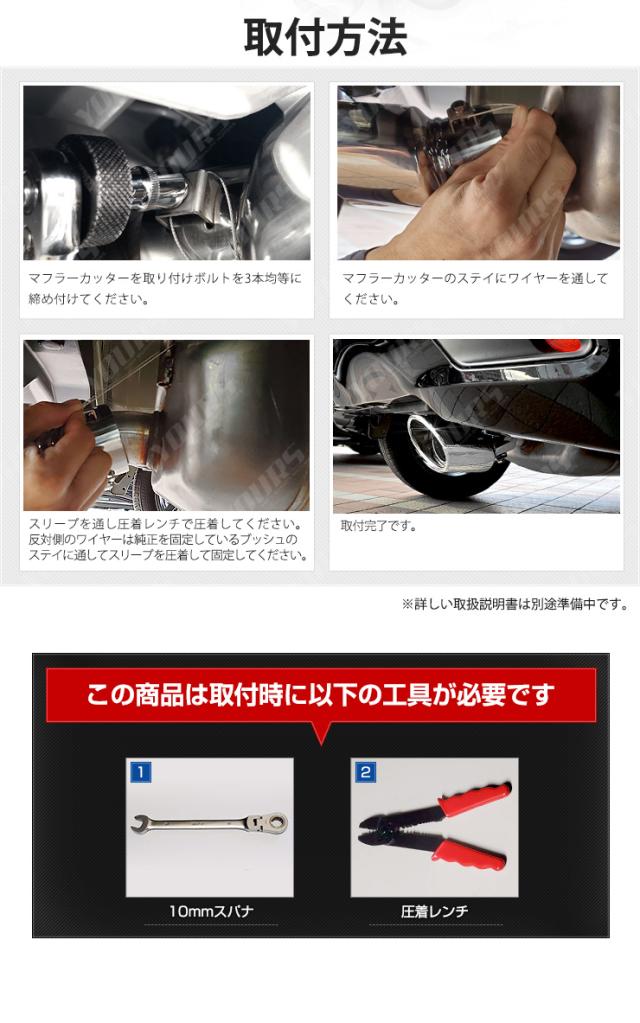 取付方法

マフラーカッターを取り付けボルトを3本均等に締め付けてください。

マフラーカッターのステイにワイヤーを通してください。

スリーブを通し圧着レンチで圧着してください。反対側のワイヤーは純正を固定しているブッシュのステイに通してスリーブを圧着して固定してください。

取付完了です。

※詳しい取扱説明書は別途準備中です。

この商品は取付時に以下の工具が必要です

1

10mmスパナ

2

圧着レンチ