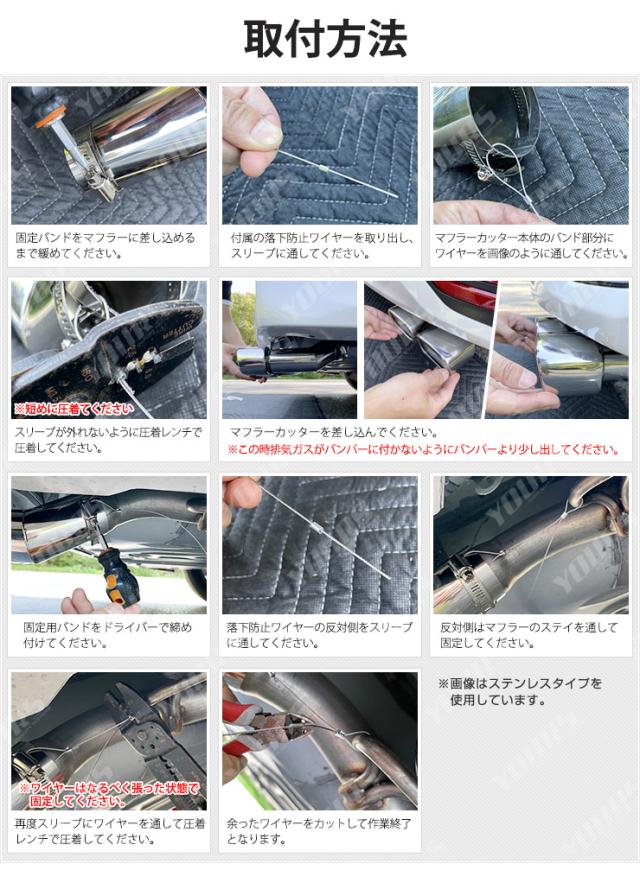 取付方法

固定バンドをマフラーに差し込めるまで緩めてください。

付属の落下防止ワイヤーを取り出し、スリーブに通してください。

マフラーカッター本体のバンド部分にワイヤーを画像のように通してください。

※短めに圧着してください

スリーブが外れないように圧着レンチで圧着してください。

マフラーカッターを差し込んでください。
※この時排気ガスがバンパーに付かないようにバンパーより少し出してください。

固定用バンドをドライバーで締め付けてください。

落下防止ワイヤーの反対側をスリーブに通してください。

反対側はマフラーのステイを通して固定してください。

※ワイヤーはなるべく張った状態で固定してください。

再度スリーブにワイヤーを通して圧着レンチで圧着してください。

余ったワイヤーをカットして作業終了となります。

※画像はステンレスタイプを使用しています。