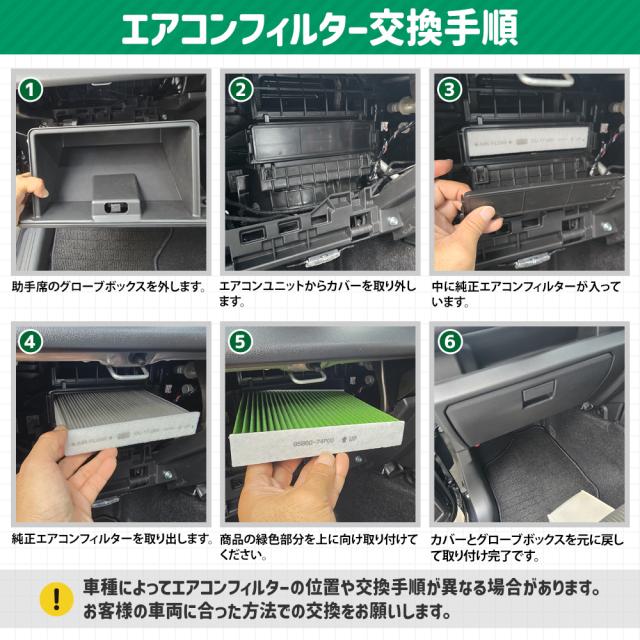 エアコンフィルター交換手順

1
助手席のグローブボックスを外します。

2
エアコンユニットからカバーを取り外します。

3
中に純正エアコンフィルターが入っています。

4
純正エアコンフィルターを取り出します。

5
95860-74P00 UP
商品の緑色部分を上に向け取り付けてください。

6
カバーとグローブボックスを元に戻して取り付け完了です。

!
車種によってエアコンフィルターの位置や交換手順が異なる場合があります。
お客様の車両に合った方法での交換をお願いします。