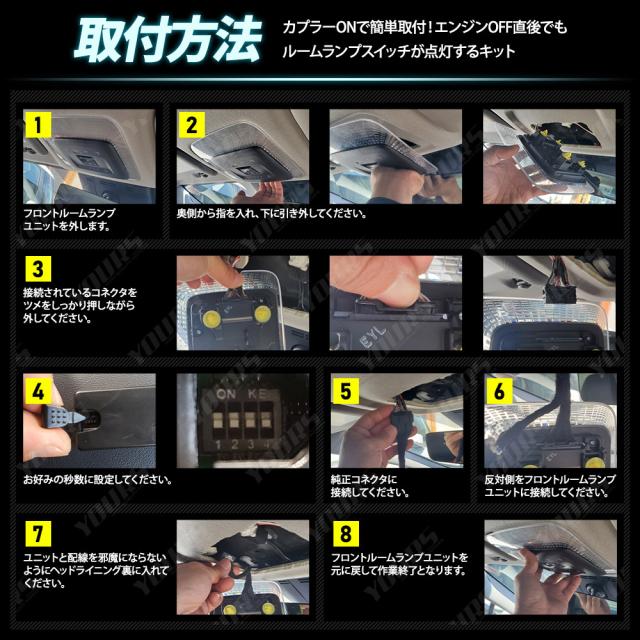 取付方法

カプラーONで簡単取付！エンジンOFF直後でもルームランプスイッチが点灯するキット

1

フロントルームランプユニットを外します。

2

奥側から指を入れ、下に引き外してください。

3

接続されているコネクタをツメをしっかり押しながら外してください。

EYL

4

ON KE
1 2 3 4

お好みの秒数に設定してください。

5

純正コネクタに接続してください。

6

反対側をフロントルームランプユニットに接続してください。

7

ユニットと配線を邪魔にならないようにヘッドライニング裏に入れてください。

8

フロントルームランプユニットを元に戻して作業終了となります。

YOURS